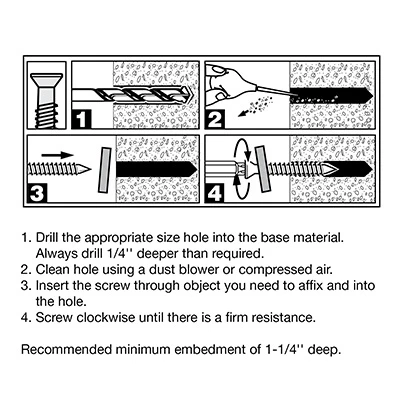 1

2

3

4

1. Drill the appropriate size hole into the base material. Always drill 1/4'' deeper than required.
2. Clean hole using a dust blower or compressed air.
3. Insert the screw through object you need to affix and into the hole.
4. Screw clockwise until there is a firm resistance.

Recommended minimum embedment of 1-1/4'' deep.